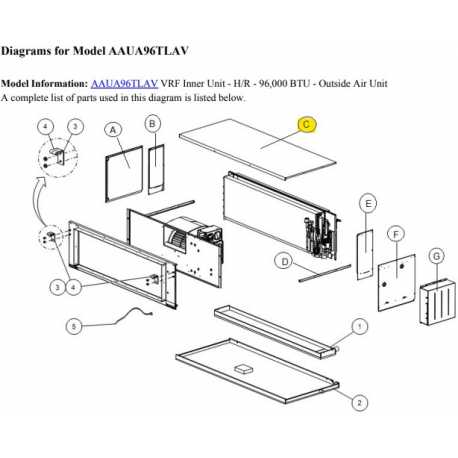 Diagrams for Model AAUA96TLAV

Model Information: AAUA96TLAV VRF Inner Unit - H/R - 96,000 BTU - Outside Air Unit
A complete list of parts used in this diagram is listed below.

4
3
A
B
C
E
F
G
D
3
4
5
1
2