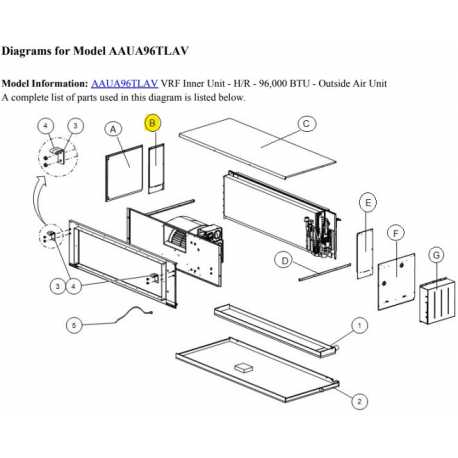 Diagrams for Model AAUA96TLAV

Model Information: AAUA96TLAV VRF Inner Unit - H/R - 96,000 BTU - Outside Air Unit
A complete list of parts used in this diagram is listed below.

4
3
A
B
C
E
F
G
D
3
4
5
1
2