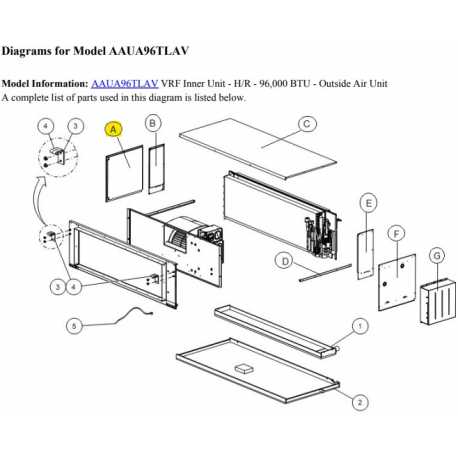 Diagrams for Model AAUA96TLAV

Model Information: AAUA96TLAV VRF Inner Unit - H/R - 96,000 BTU - Outside Air Unit
A complete list of parts used in this diagram is listed below.

4
3
A
B
C
E
F
G
D
3
4
5
1
2