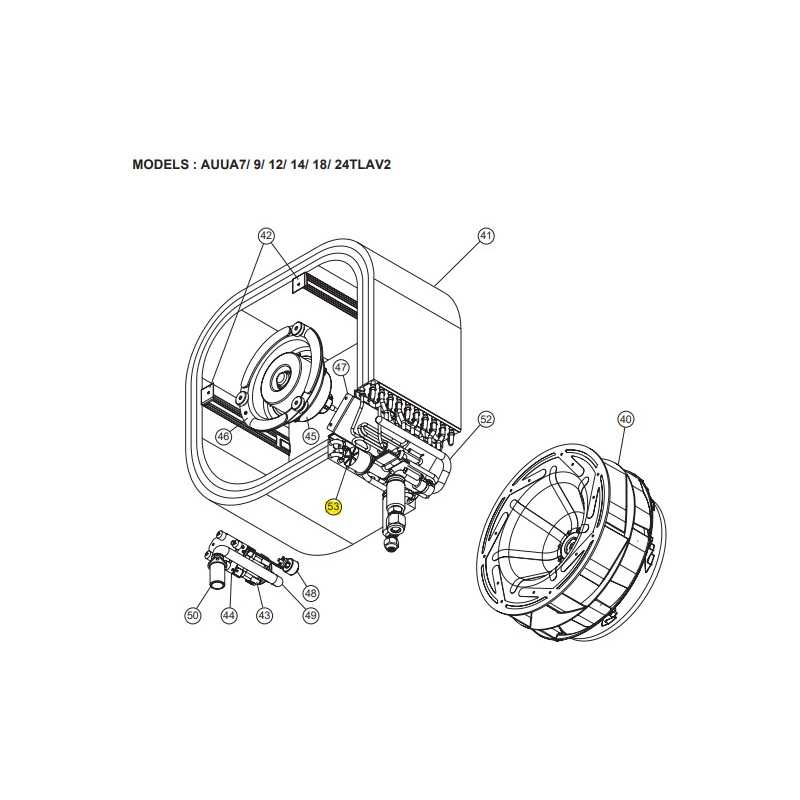 MODELS : AUUA7/ 9/ 12/ 14/ 18/ 24TLAV2

42
41
47
52
40
46
45
53
48
50
44
43
49