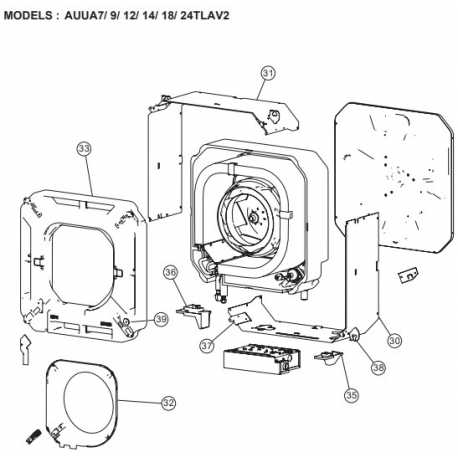 MODELS : AUUA7/ 9/ 12/ 14/ 18/ 24TLAV2

31
33
36
39
37
30
38
35
32