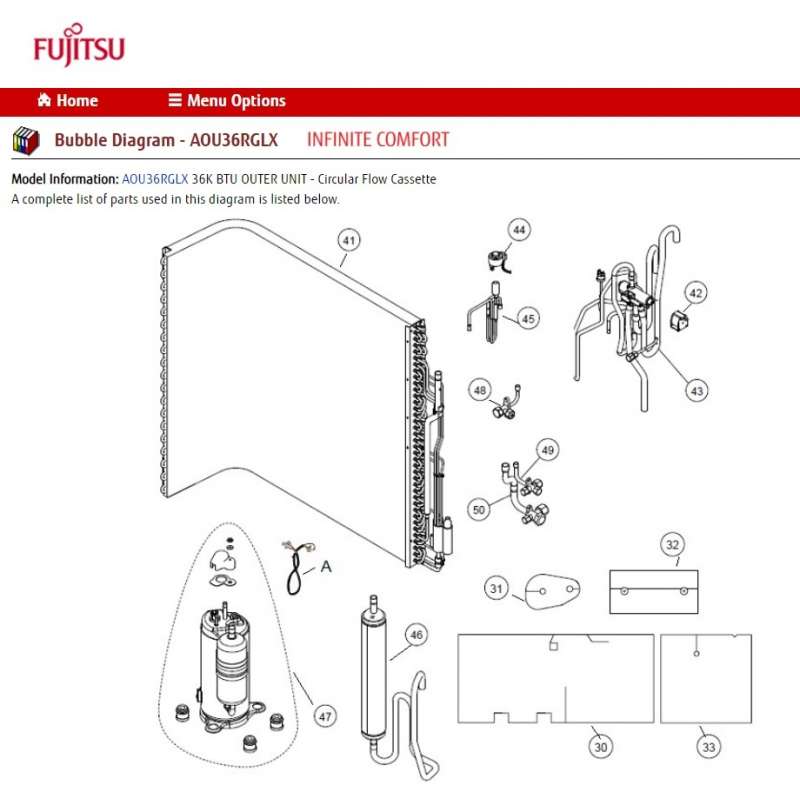 FUJITSU

Home
Menu Options

Bubble Diagram - AOU36RGLX INFINITE COMFORT

Model Information: AOU36RGLX 36K BTU OUTER UNIT - Circular Flow Cassette
A complete list of parts used in this diagram is listed below.

41
44
45
42
43
48
49
50
A
32
31
46
47
30
33